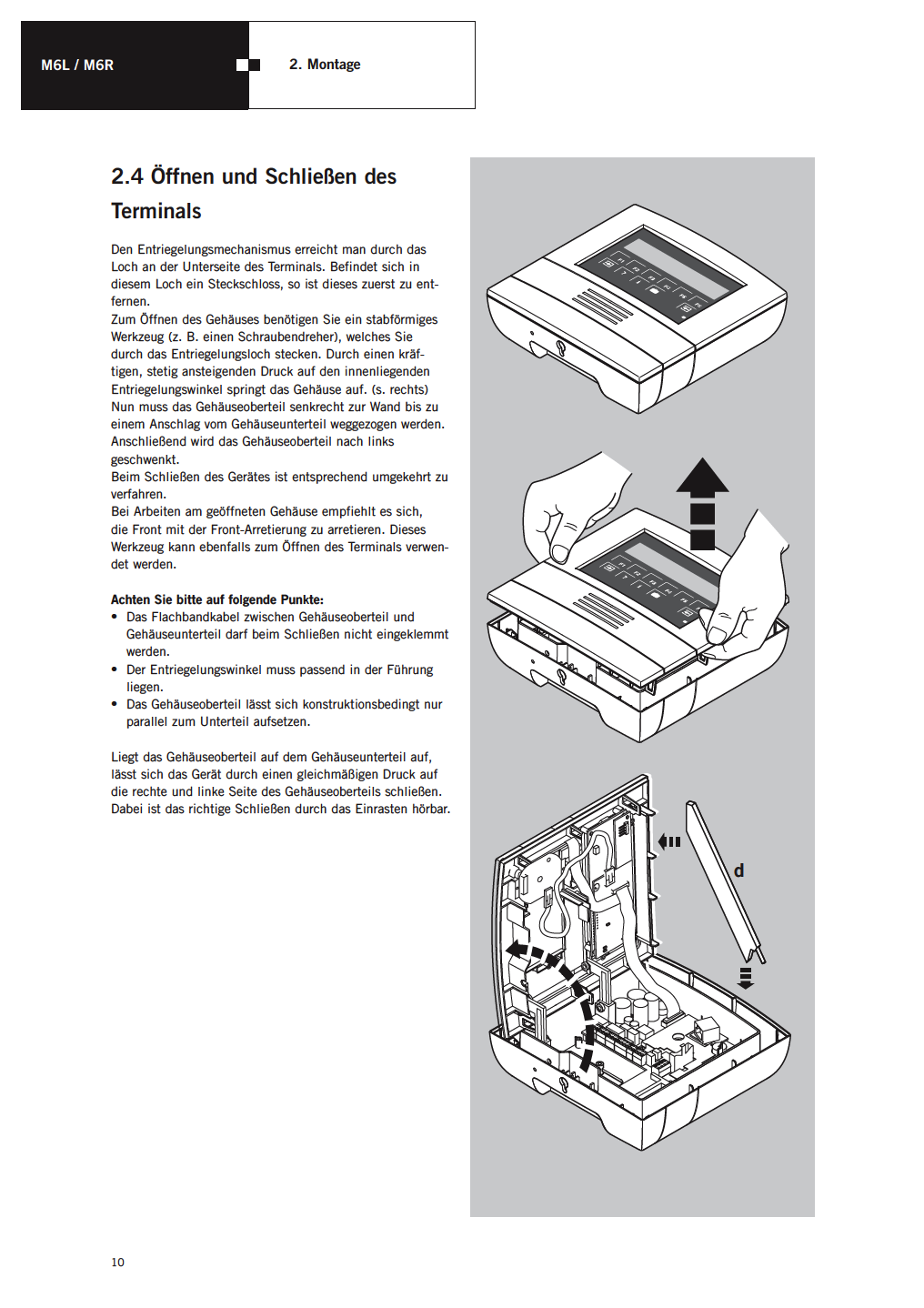 M6L / M6R

2. Montage

2.4 Öffnen und Schließen des Terminals

Den Entriegelungsmechanismus erreicht man durch das Loch an der Unterseite des Terminals. Befindet sich in diesem Loch ein Steckschloss, so ist dieses zuerst zu entfernen.
Zum Öffnen des Gehäuses benötigen Sie ein stabförmiges Werkzeug (z. B. einen Schraubendreher), welches Sie durch das Entriegelungsloch stecken. Durch einen kräftigen, stetig ansteigenden Druck auf den innenliegenden Entriegelungswinkel springt das Gehäuse auf. (s. rechts)
Nun muss das Gehäuseoberteil senkrecht zur Wand bis zu einem Anschlag vom Gehäuseunterteil weggezogen werden. Anschließend wird das Gehäuseoberteil nach links geschwenkt.
Beim Schließen des Gerätes ist entsprechend umgekehrt zu verfahren.
Bei Arbeiten am geöffneten Gehäuse empfiehlt es sich, die Front mit der Front-Arretierung zu arretieren. Dieses Werkzeug kann ebenfalls zum Öffnen des Terminals verwendet werden.

Achten Sie bitte auf folgende Punkte:
• Das Flachbandkabel zwischen Gehäuseoberteil und Gehäuseunterteil darf beim Schließen nicht eingeklemmt werden.
• Der Entriegelungswinkel muss passend in der Führung liegen.
• Das Gehäuseoberteil lässt sich konstruktionsbedingt nur parallel zum Unterteil aufsetzen.

Liegt das Gehäuseoberteil auf dem Gehäuseunterteil auf, lässt sich das Gerät durch einen gleichmäßigen Druck auf die rechte und linke Seite des Gehäuseoberteils schließen. Dabei ist das richtige Schließen durch das Einrasten hörbar.

d

10