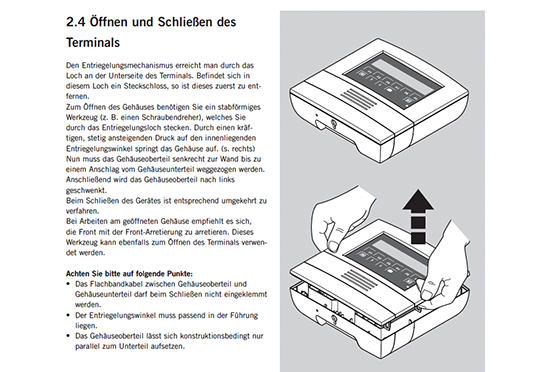 2.4 Öffnen und Schließen des Terminals

Den Entriegelungsmechanismus erreicht man durch das Loch an der Unterseite des Terminals. Befindet sich in diesem Loch ein Steckschloss, so ist dieses zuerst zu entfernen.
Zum Öffnen des Gehäuses benötigen Sie ein stabförmiges Werkzeug (z. B. einen Schraubendreher), welches Sie durch das Entriegelungsloch stecken. Durch einen kräftigen, stetig ansteigenden Druck auf den innenliegenden Entriegelungswinkel springt das Gehäuse auf. (s. rechts) Nun muss das Gehäuseoberteil senkrecht zur Wand bis zu einem Anschlag vom Gehäuseunterteil weggezogen werden. Anschließend wird das Gehäuseoberteil nach links geschwenkt.
Beim Schließen des Gerätes ist entsprechend umgekehrt zu verfahren.
Bei Arbeiten am geöffneten Gehäuse empfiehlt es sich, die Front mit der Front-Arretierung zu arretieren. Dieses Werkzeug kann ebenfalls zum Öffnen des Terminals verwendet werden.

Achten Sie bitte auf folgende Punkte:
• Das Flachbandkabel zwischen Gehäuseoberteil und Gehäuseunterteil darf beim Schließen nicht eingeklemmt werden.
• Der Entriegelungswinkel muss passend in der Führung liegen.
• Das Gehäuseoberteil lässt sich konstruktionsbedingt nur parallel zum Unterteil aufsetzen.