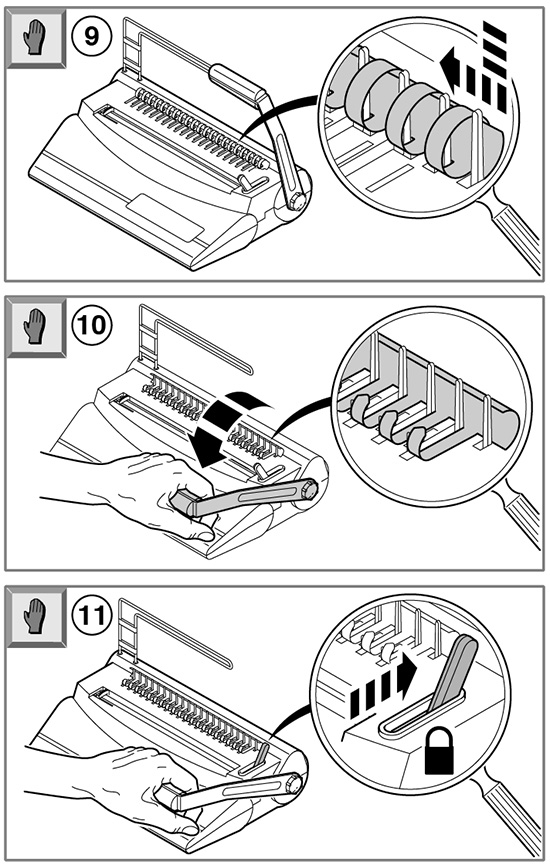 9

10

11